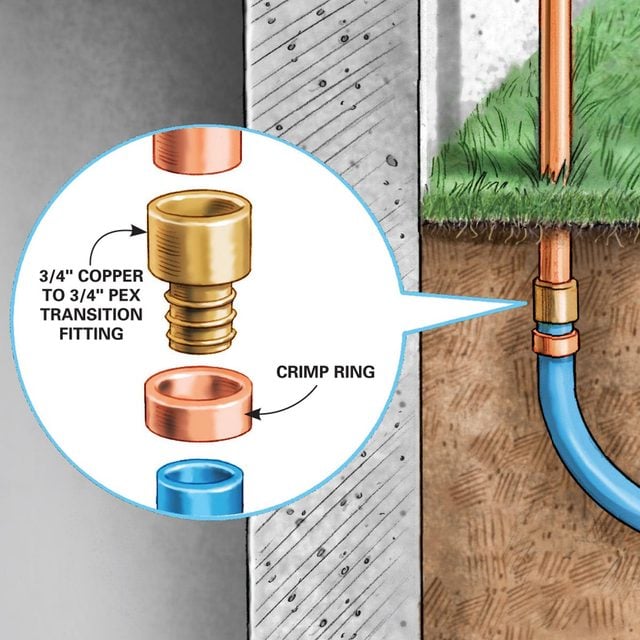 3/4" COPPER TO 3/4" PEX TRANSITION FITTING

CRIMP RING